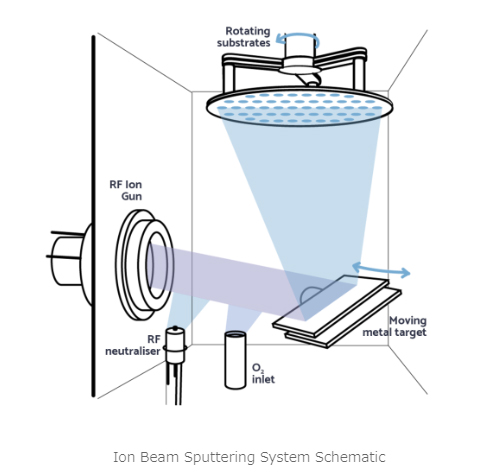 Rotating substrates

RF Ion Gun

Moving metal target

RF neutraliser

$O_2$ inlet

Ion Beam Sputtering System Schematic